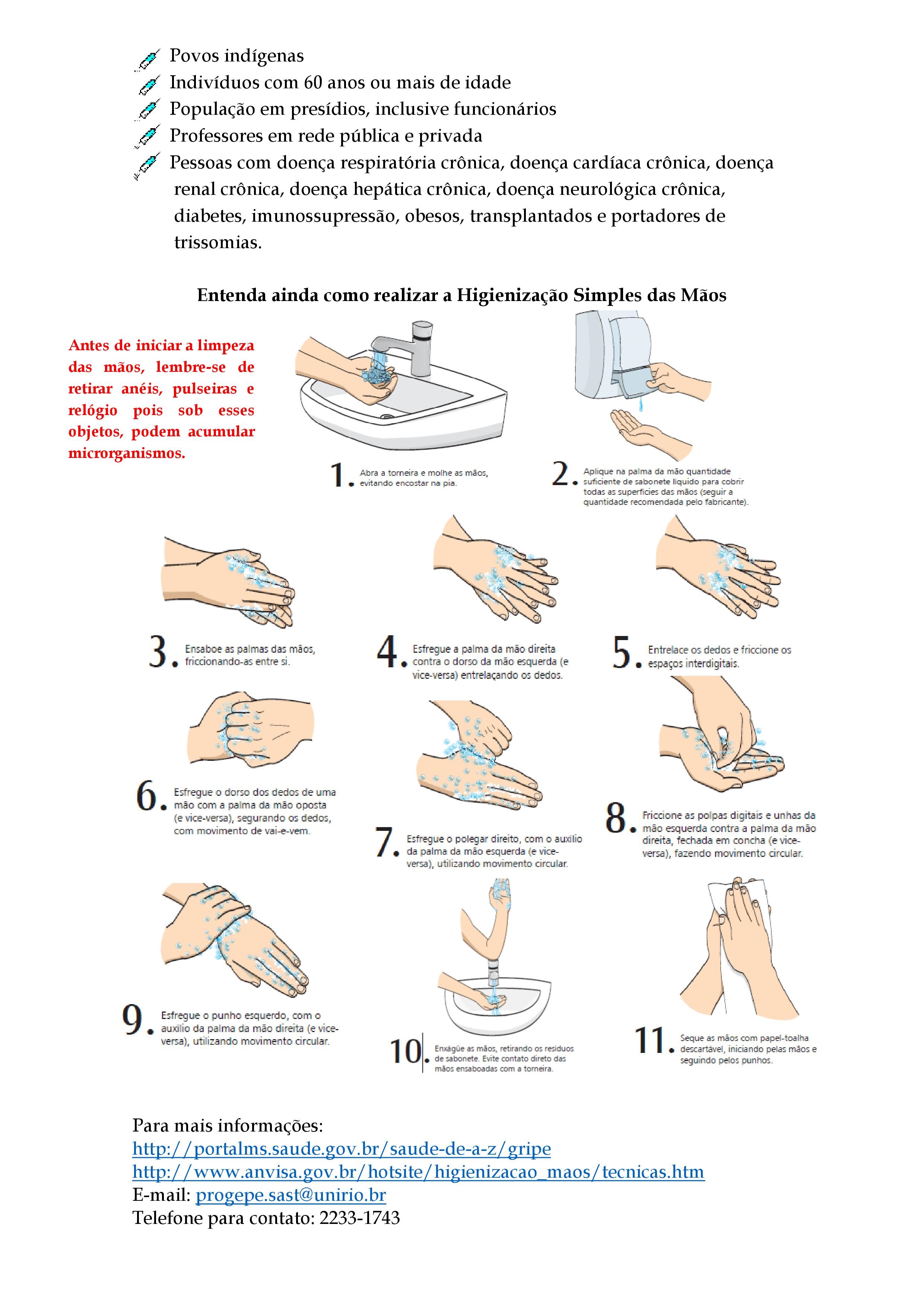 Povos indígenas
Indivíduos com 60 anos ou mais de idade
População em presídios, inclusive funcionários
Professores em rede pública e privada
Pessoas com doença respiratória crônica, doença cardíaca crônica, doença renal crônica, doença hepática crônica, doença neurológica crônica, diabetes, imunossupressão, obesos, transplantados e portadores de trissomias.

Entenda ainda como realizar a Higienização Simples das Mãos

Antes de iniciar a limpeza das mãos, lembre-se de retirar anéis, pulseiras e relógio pois sob esses objetos, podem acumular microrganismos.

1. Abra a torneira e molhe as mãos, evitando encostar na pia.

2. Aplique na palma da mão quantidade suficiente de sabonete líquido para cobrir todas as superfícies das mãos (seguir a quantidade recomendada pelo fabricante).

3. Ensaboe as palmas das mãos, friccionando-as entre si.

4. Esfregue a palma da mão direita contra o dorso da mão esquerda (e vice-versa) entrelaçando os dedos.

5. Entrelace os dedos e friccione os espaços interdigitais.

6. Esfregue o dorso dos dedos de uma mão com a palma da mão oposta (e vice-versa), segurando os dedos, com movimento de vai-e-vem.

7. Esfregue o polegar direito, com o auxílio da palma da mão esquerda (e vice-versa), utilizando movimento circular.

8. Friccione as polpas digitais e unhas da mão esquerda contra a palma da mão direita, fechada em concha (e vice-versa), fazendo movimento circular.

9. Esfregue o punho esquerdo, com o auxílio da palma da mão direita (e vice-versa), utilizando movimento circular.

10. Enxágüe as mãos, retirando os resíduos de sabonete. Evite contato direto das mãos ensaboadas com a torneira.

11. Seque as mãos com papel-toalha descartável, iniciando pelas mãos e seguindo pelos punhos.

Para mais informações:
http://portalms.saude.gov.br/saude-de-a-z/gripe
http://www.anvisa.gov.br/hotsite/higienizacao_maos/tecnicas.htm
E-mail: progepe.sast@unirio.br
Telefone para contato: 2233-1743