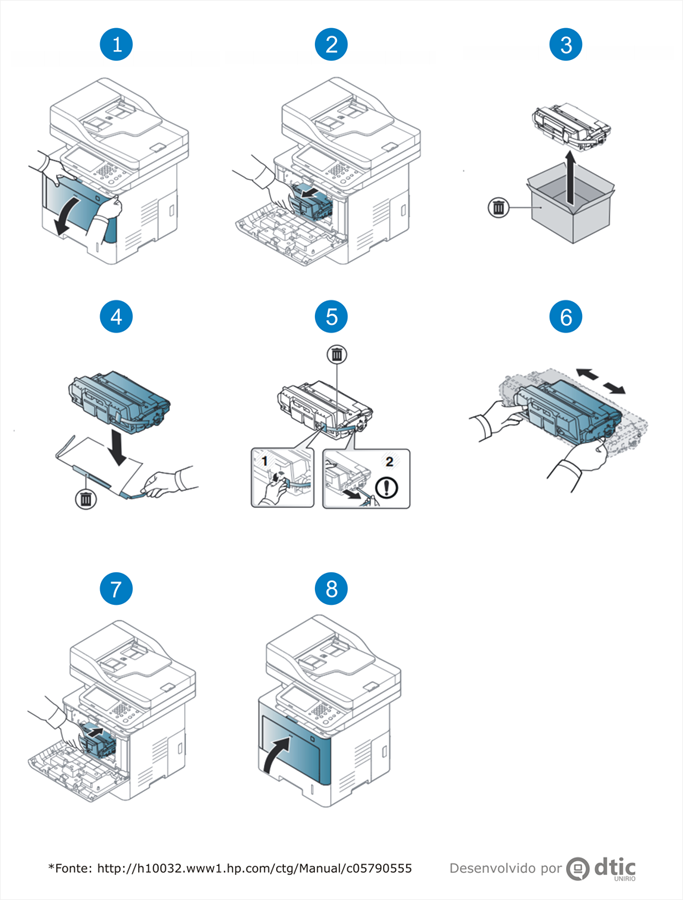 1

2

3

4

5

1

2

6

7

8

*Fonte: http://h10032.www1.hp.com/ctg/Manual/c05790555

Desenvolvido por dtic UNIRIO