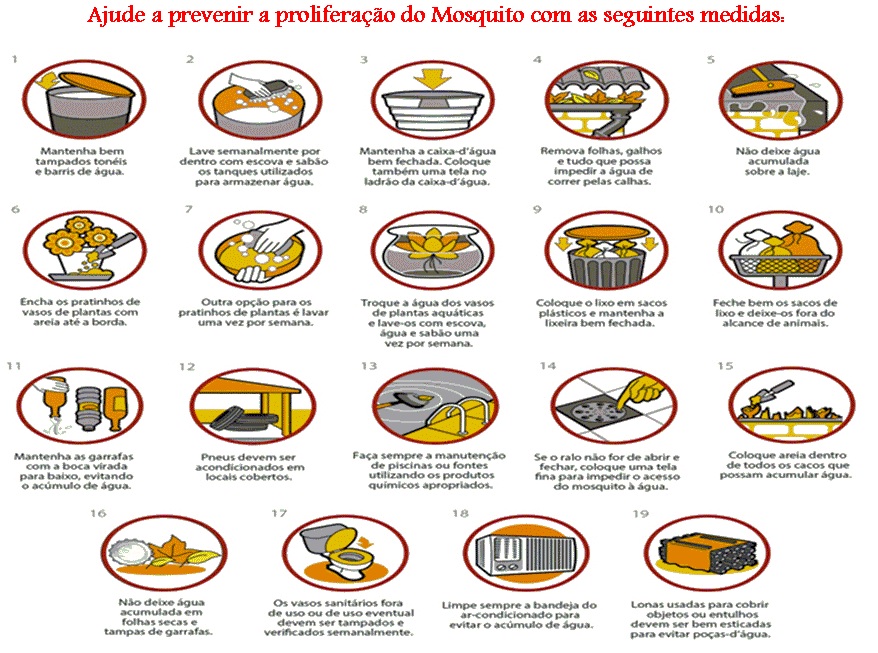 Ajude a prevenir a proliferação do Mosquito com as seguintes medidas:

1
Mantenha bem tampados tonéis e barris de água.

2
Lave semanalmente por dentro com escova e sabão os tanques utilizados para armazenar água.

3
Mantenha a caixa-d'água bem fechada. Coloque também uma tela no ladrão da caixa-d'água.

4
Remova folhas, galhos e tudo que possa impedir a água de correr pelas calhas.

5
Não deixe água acumulada sobre a laje.

6
Encha os pratinhos de vasos de plantas com areia até a borda.

7
Outra opção para os pratinhos de plantas é lavar uma vez por semana.

8
Troque a água dos vasos de plantas aquáticas e lave-os com escova, água e sabão uma vez por semana.

9
Coloque o lixo em sacos plásticos e mantenha a lixeira bem fechada.

10
Feche bem os sacos de lixo e deixe-os fora do alcance de animais.

11
Mantenha as garrafas com a boca virada para baixo, evitando o acúmulo de água.

12
Pneus devem ser acondicionados em locais cobertos.

13
Faça sempre a manutenção de piscinas ou fontes utilizando os produtos químicos apropriados.

14
Se o ralo não for de abrir e fechar, coloque uma tela fina para impedir o acesso do mosquito à água.

15
Coloque areia dentro de todos os cacos que possam acumular água.

16
Não deixe água acumulada em folhas secas e tampas de garrafas.

17
Os vasos sanitários fora de uso ou de uso eventual devem ser tampados e verificados semanalmente.

18
Limpe sempre a bandeja do ar-condicionado para evitar o acúmulo de água.

19
Lonas usadas para cobrir objetos ou entulhos devem ser bem esticadas para evitar poças-d'água.